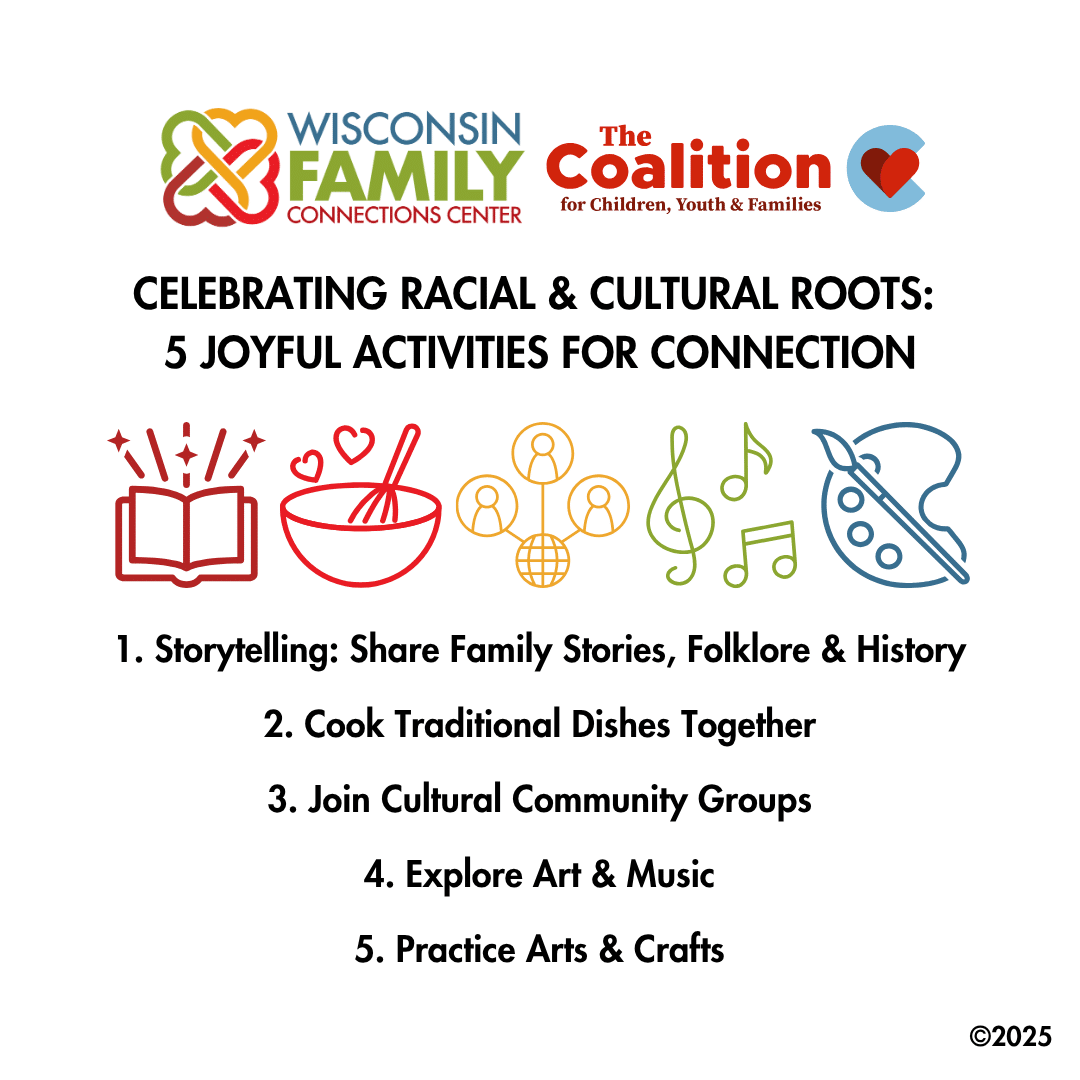 WISCONSIN FAMILY CONNECTIONS CENTER

The Coalition for Children, Youth & Families

CELEBRATING RACIAL & CULTURAL ROOTS: 5 JOYFUL ACTIVITIES FOR CONNECTION

1. Storytelling: Share Family Stories, Folklore & History

2. Cook Traditional Dishes Together

3. Join Cultural Community Groups

4. Explore Art & Music

5. Practice Arts & Crafts

©2025